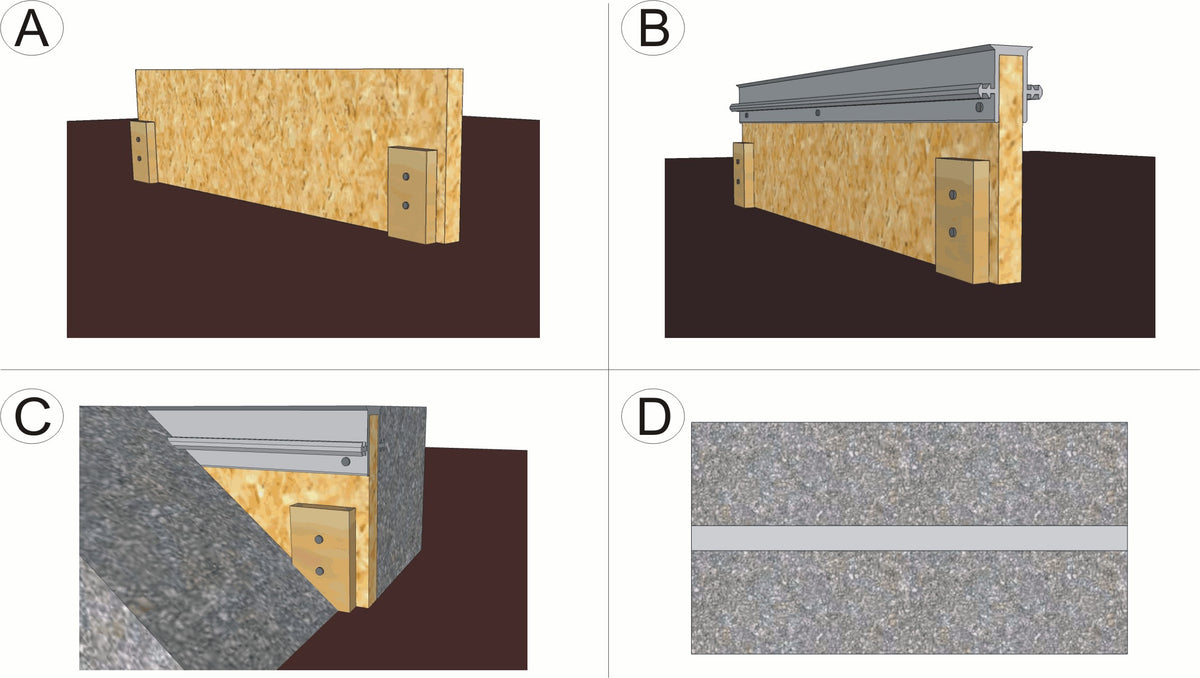 A

B

C

D